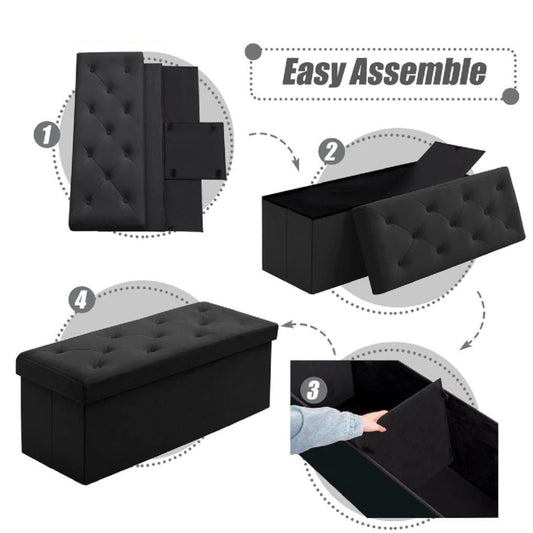 Easy Assemble

1

2

3

4